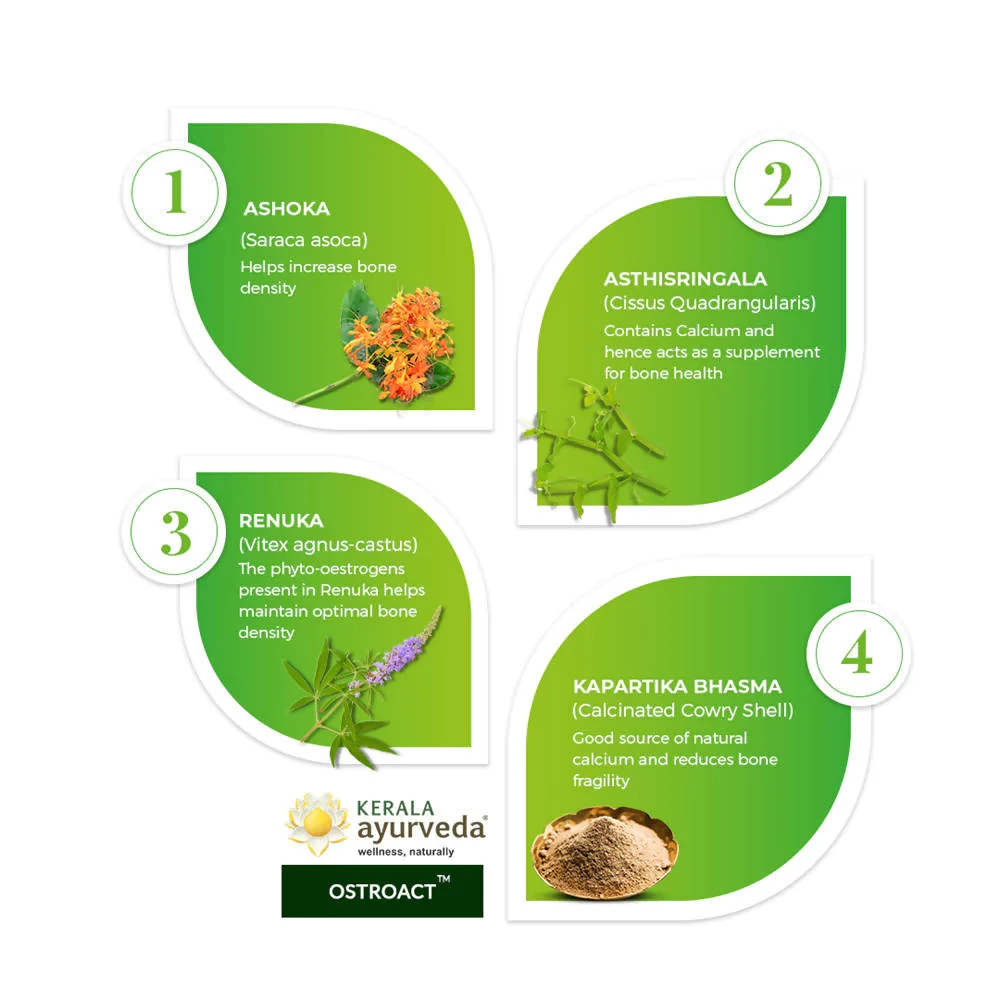 1

ASHOKA
(Saraca asoca)
Helps increase bone density

2

ASTHISRINGALA
(Cissus Quadrangularis)
Contains Calcium and hence acts as a supplement for bone health

3

RENUKA
(Vitex agnus-castus)
The phyto-oestrogens present in Renuka helps maintain optimal bone density

4

KAPARTIKA BHASMA
(Calcinated Cowry Shell)
Good source of natural calcium and reduces bone fragility

KERALA ayurveda®
wellness, naturally

OSTROACT™